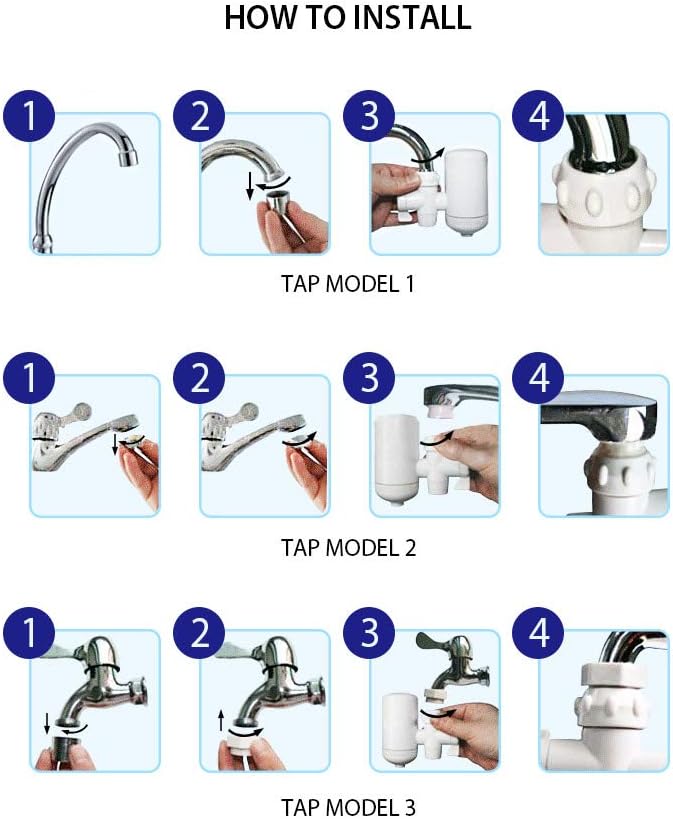 HOW TO INSTALL

1 2 3 4

TAP MODEL 1

1 2 3 4

TAP MODEL 2

1 2 3 4

TAP MODEL 3